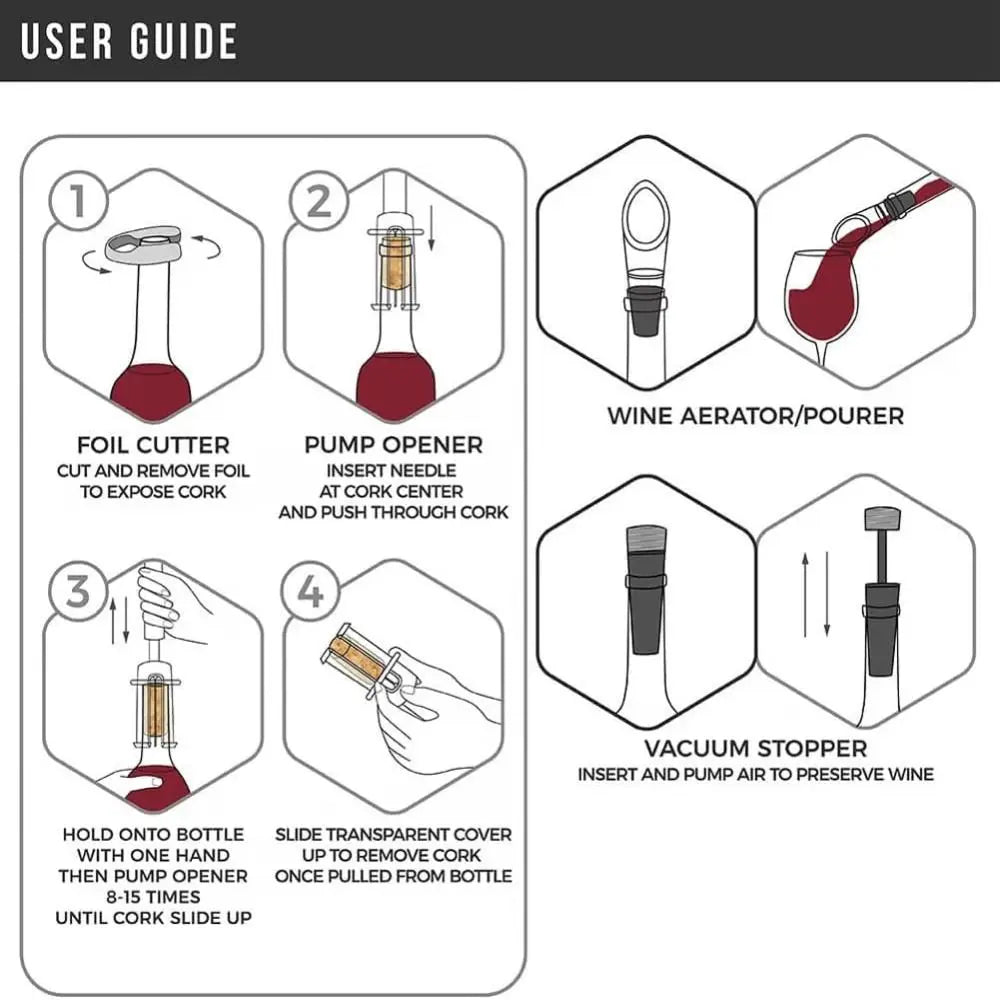 USER GUIDE

1

FOIL CUTTER
CUT AND REMOVE FOIL TO EXPOSE CORK

2

PUMP OPENER
INSERT NEEDLE AT CORK CENTER AND PUSH THROUGH CORK

3

HOLD ONTO BOTTLE WITH ONE HAND THEN PUMP OPENER 8-15 TIMES UNTIL CORK SLIDE UP

4

SLIDE TRANSPARENT COVER UP TO REMOVE CORK ONCE PULLED FROM BOTTLE

WINE AERATOR/POURER

VACUUM STOPPER
INSERT AND PUMP AIR TO PRESERVE WINE